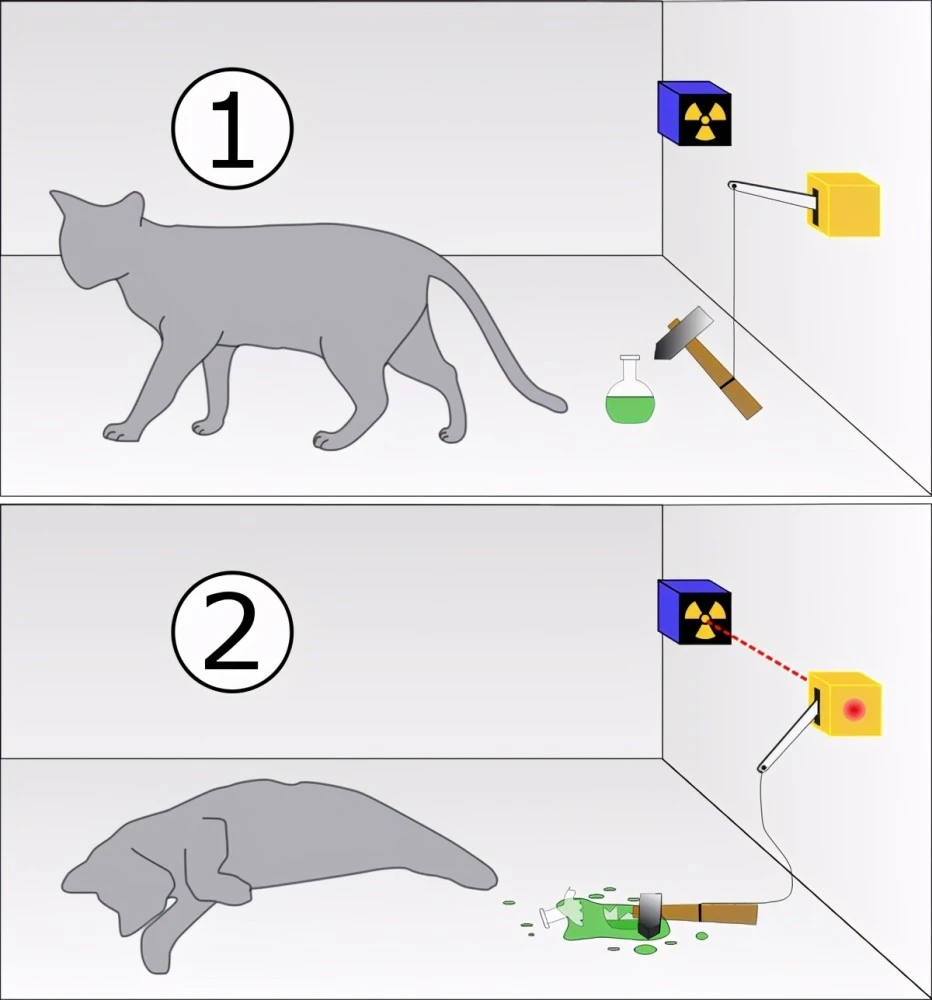 1

2